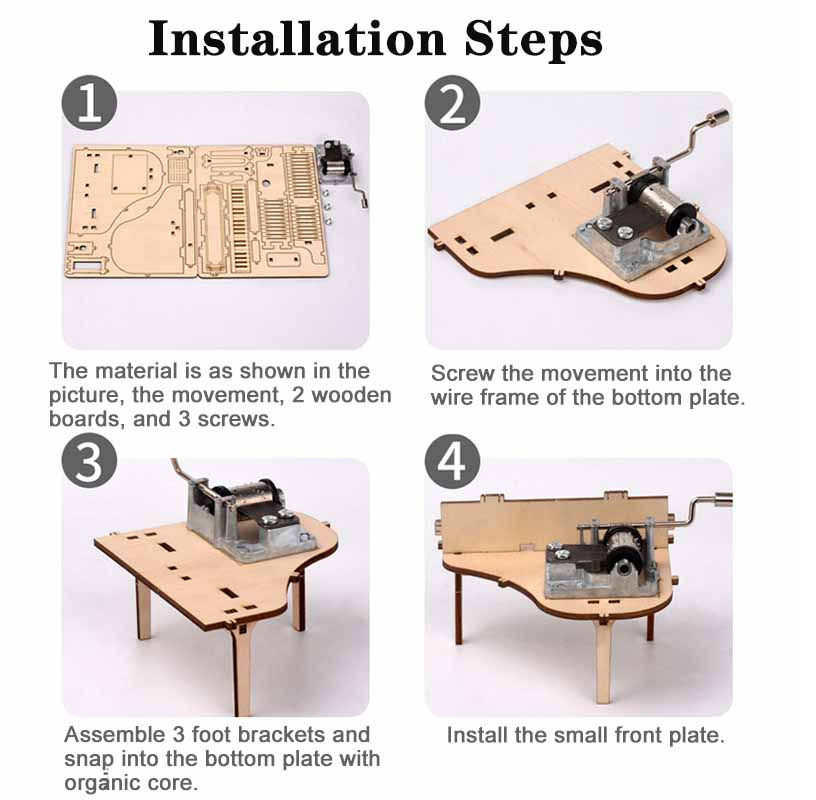 Installation Steps

1

The material is as shown in the picture, the movement, 2 wooden boards, and 3 screws.

2

Screw the movement into the wire frame of the bottom plate.

3

Assemble 3 foot brackets and snap into the bottom plate with organic core.

4

Install the small front plate.