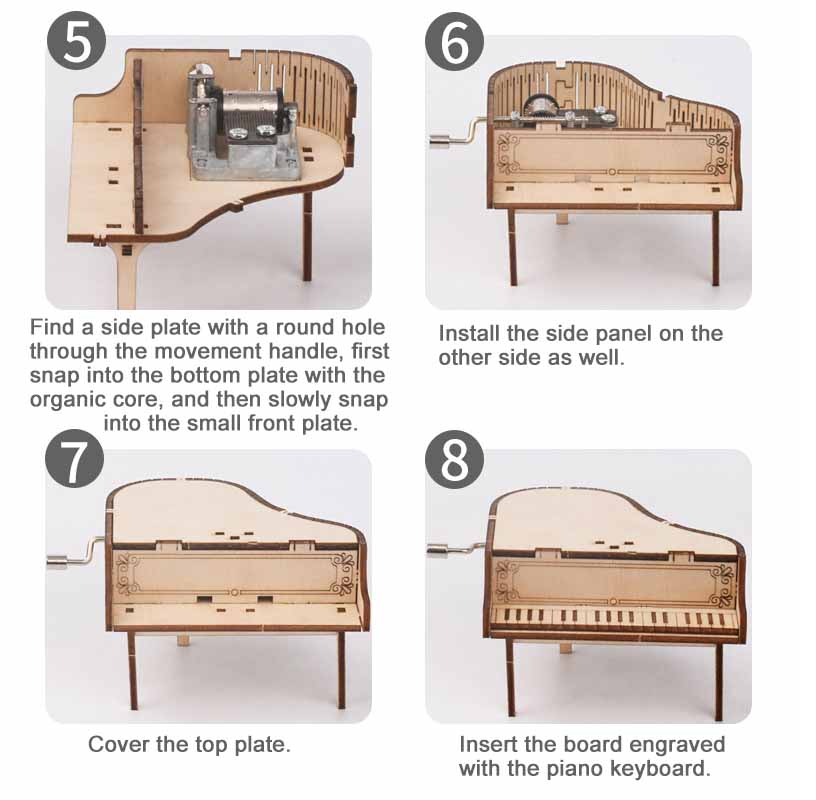 5

Find a side plate with a round hole through the movement handle, first snap into the bottom plate with the organic core, and then slowly snap into the small front plate.

6

Install the side panel on the other side as well.

7

Cover the top plate.

8

Insert the board engraved with the piano keyboard.